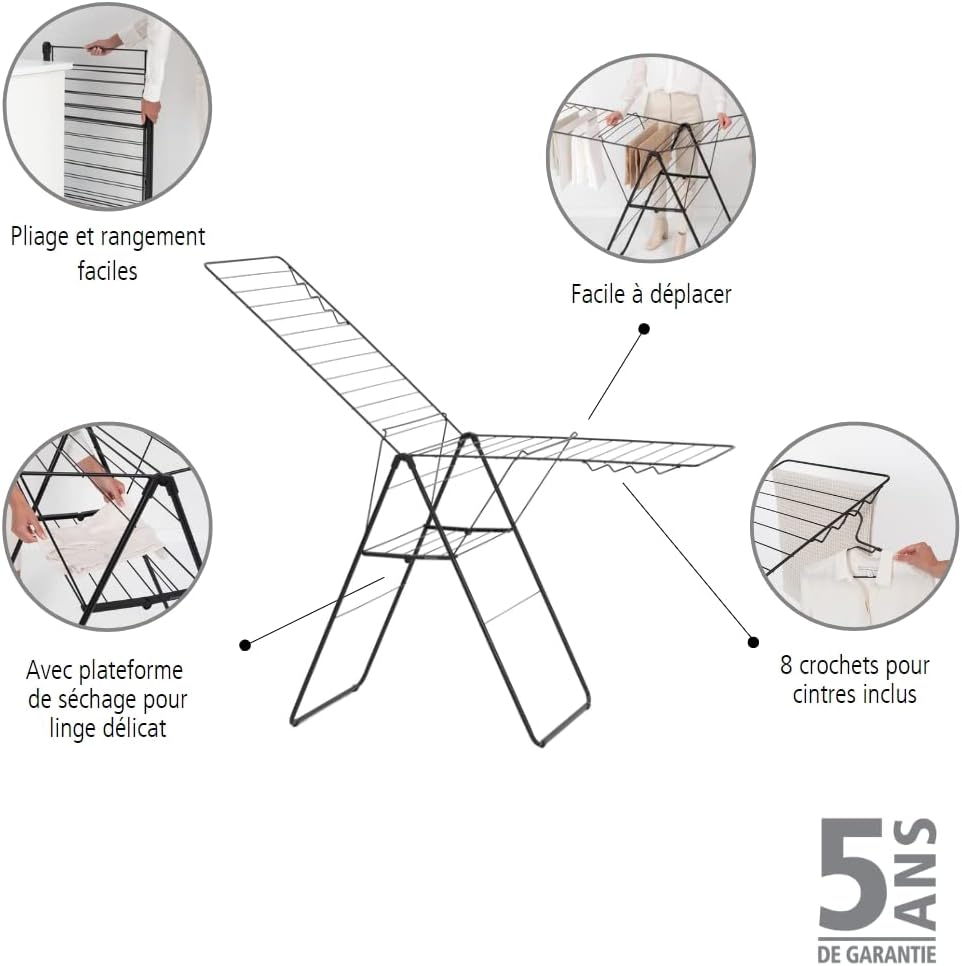 Pliage et rangement faciles

Facile à déplacer

Avec plateforme de séchage pour linge délicat

8 crochets pour cintres inclus

5 ANS
DE GARANTIE